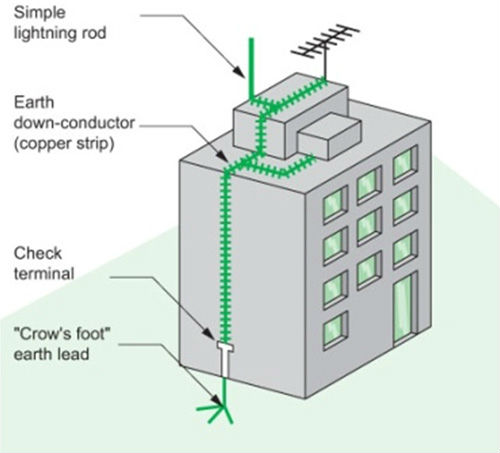 Simple lightning rod

Earth down-conductor (copper strip)

Check terminal

"Crow's foot" earth lead